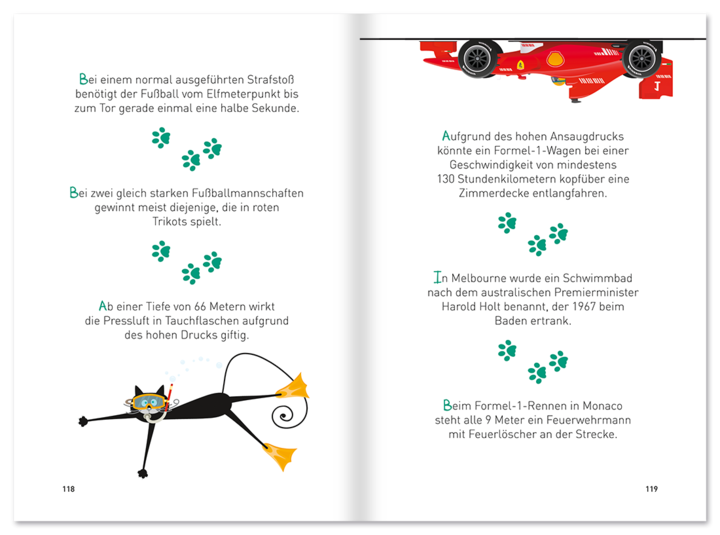 Bei einem normal ausgeführten Strafstoß benötigt der Fußball vom Elfmeterpunkt bis zum Tor gerade einmal eine halbe Sekunde.

Bei zwei gleich starken Fußballmannschaften gewinnt meist diejenige, die in roten Trikots spielt.

Ab einer Tiefe von 66 Metern wirkt die Pressluft in Tauchflaschen aufgrund des hohen Drucks giftig.

118

Aufgrund des hohen Ansaugdrucks könnte ein Formel-1-Wagen bei einer Geschwindigkeit von mindestens 130 Stundenkilometern kopfüber eine Zimmerdecke entlangfahren.

In Melbourne wurde ein Schwimmbad nach dem australischen Premierminister Harold Holt benannt, der 1967 beim Baden ertrank.

Beim Formel-1-Rennen in Monaco steht alle 9 Meter ein Feuerwehrmann mit Feuerlöscher an der Strecke.

119