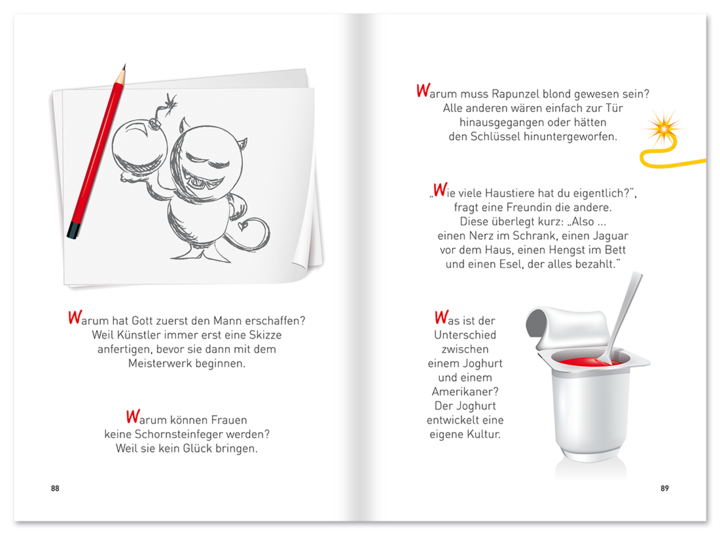 Warum hat Gott zuerst den Mann erschaffen? Weil Künstler immer erst eine Skizze anfertigen, bevor sie dann mit dem Meisterwerk beginnen.

Warum können Frauen keine Schornsteinfeger werden? Weil sie kein Glück bringen.

88

Warum muss Rapunzel blond gewesen sein? Alle anderen wären einfach zur Tür hinausgegangen oder hätten den Schlüssel hinuntergeworfen.

„Wie viele Haustiere hat du eigentlich?", fragt eine Freundin die andere. Diese überlegt kurz: „Also ... einen Nerz im Schrank, einen Jaguar vor dem Haus, einen Hengst im Bett und einen Esel, der alles bezahlt."

Was ist der Unterschied zwischen einem Joghurt und einem Amerikaner? Der Joghurt entwickelt eine eigene Kultur.

89