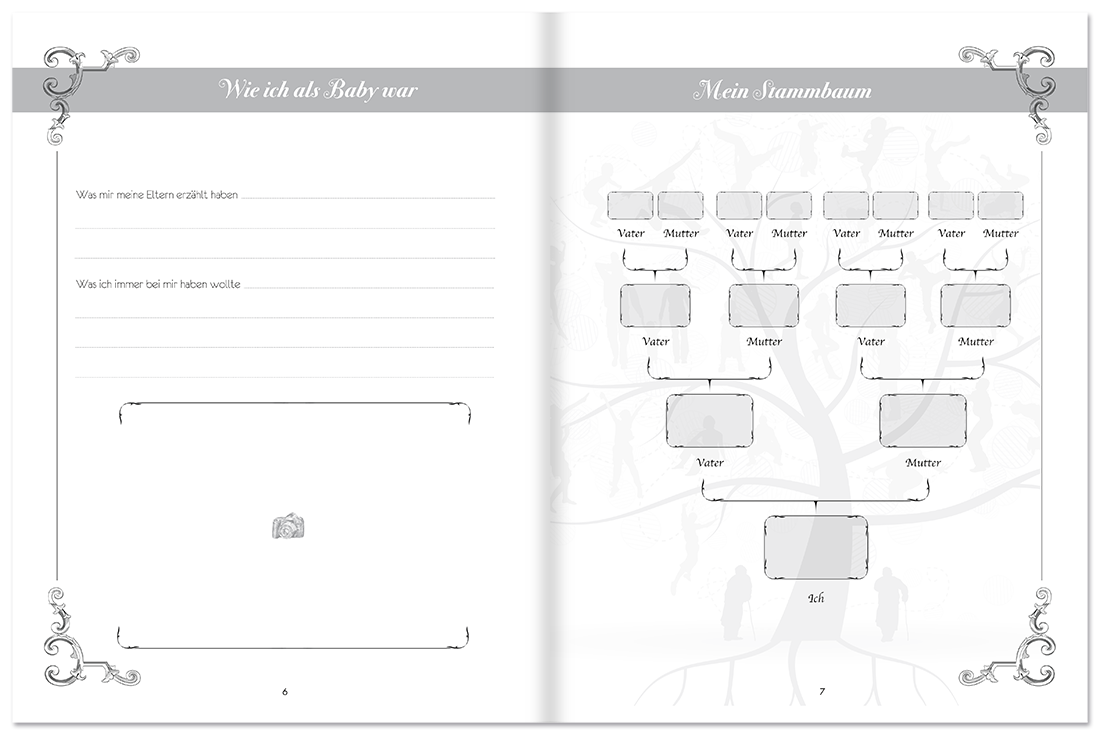 Wie ich als Baby war

Was mir meine Eltern erzählt haben

Was ich immer bei mir haben wollte

6

Mein Stammbaum

Vater Mutter Vater Mutter Vater Mutter Vater Mutter

Vater Mutter Vater Mutter

Vater Mutter

Ich

7