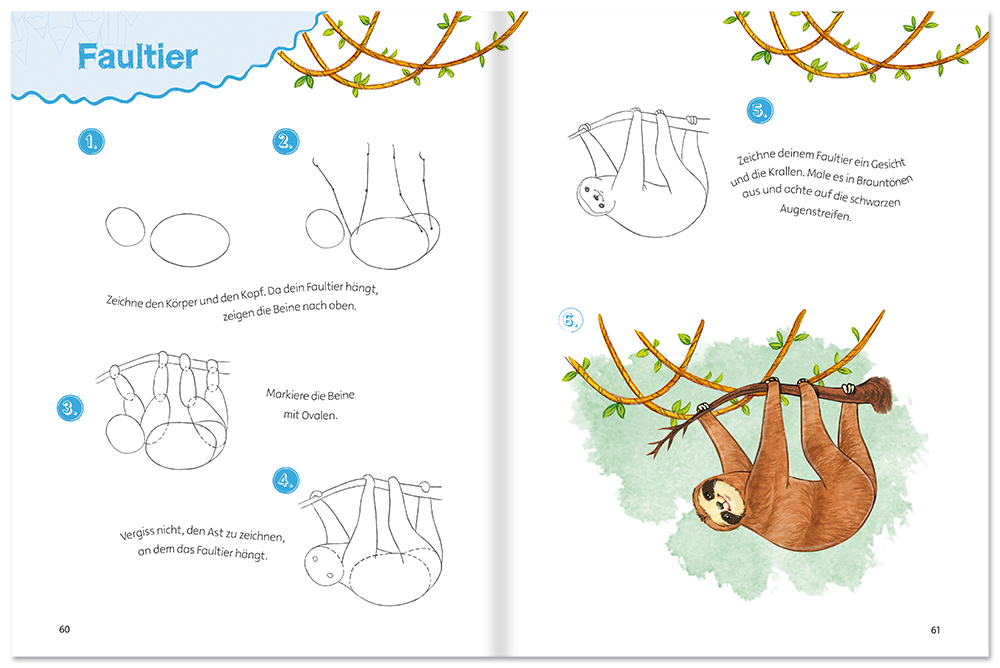 Faultier

1.

2.

Zeichne den Körper und den Kopf. Da dein Faultier hängt, zeigen die Beine nach oben.

3.

Markiere die Beine mit Ovalen.

4.

Vergiss nicht, den Ast zu zeichnen, an dem das Faultier hängt.

60

5.

Zeichne deinem Faultier ein Gesicht und die Krallen. Male es in Brauntönen aus und achte auf die schwarzen Augenstreifen.

6.

61