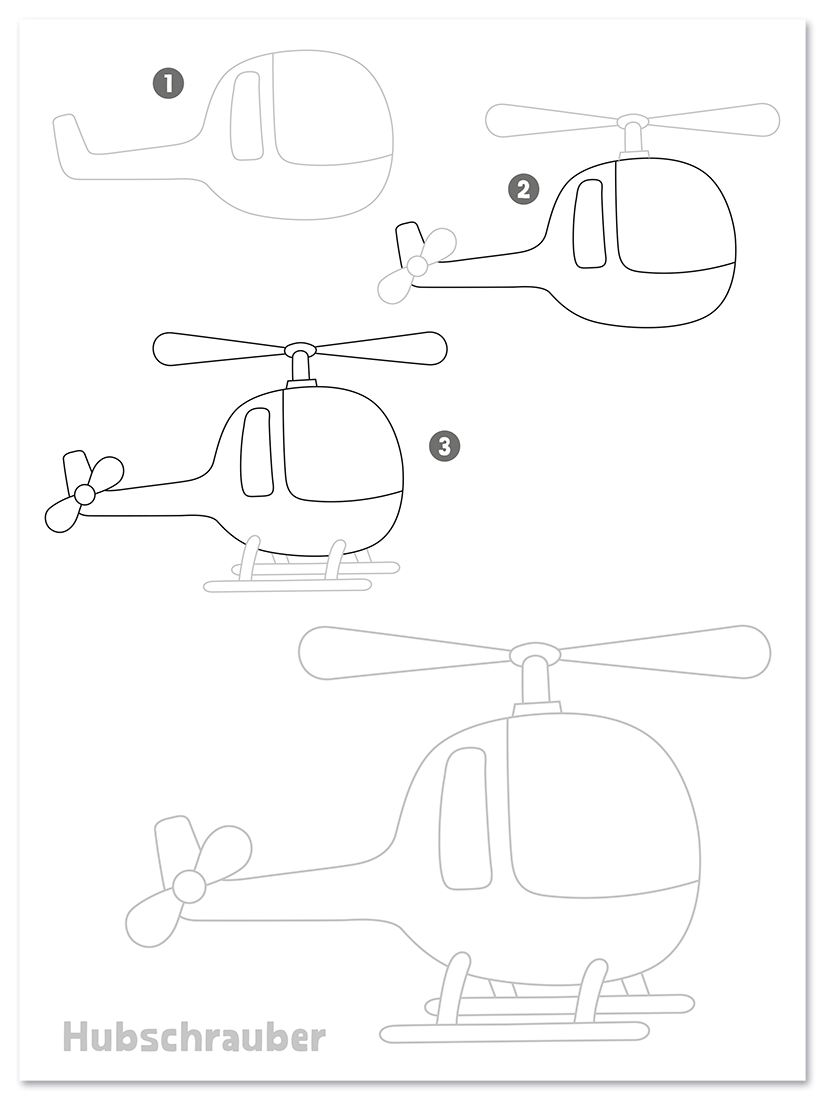 1

2

3

Hubschrauber